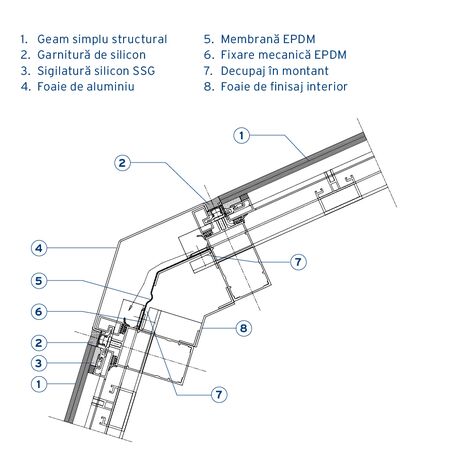 1. Geam simplu structural
2. Garnitură de silicon
3. Sigilatură silicon SSG
4. Foaie de aluminiu

5. Membrană EPDM
6. Fixare mecanică EPDM
7. Decupaj în montant
8. Foaie de finisaj interior

1
2
4
7
5
6
8
2
3
1
7